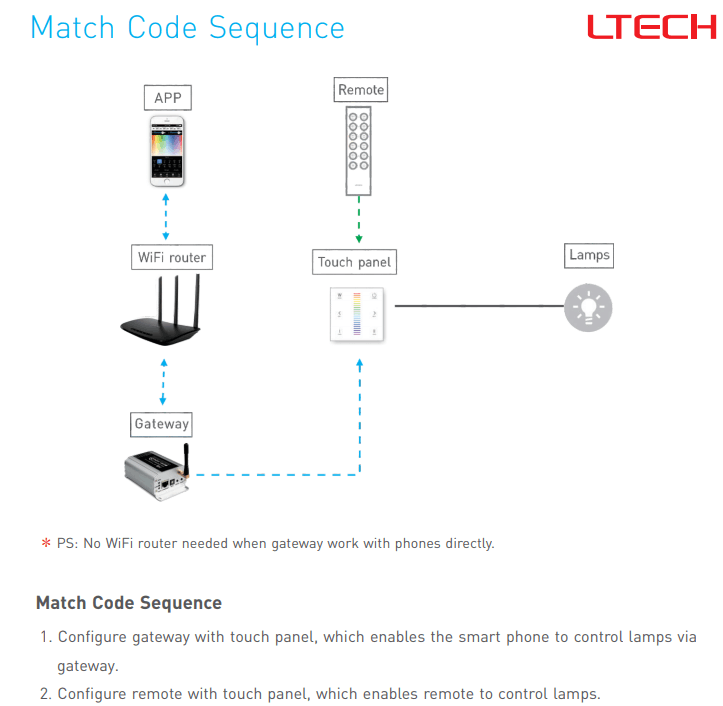 Match Code Sequence

LTECH

APP

Remote

WiFi router

Touch panel

Lamps

Gateway

* PS: No WiFi router needed when gateway work with phones directly.

Match Code Sequence

1. Configure gateway with touch panel, which enables the smart phone to control lamps via gateway.

2. Configure remote with touch panel, which enables remote to control lamps.